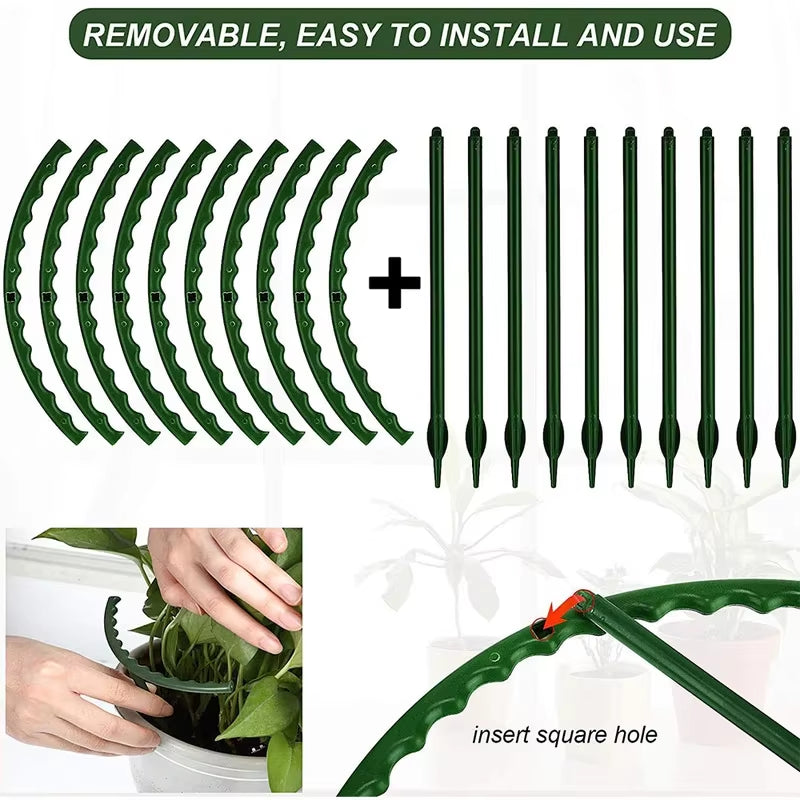 REMOVABLE, EASY TO INSTALL AND USE

+

insert square hole